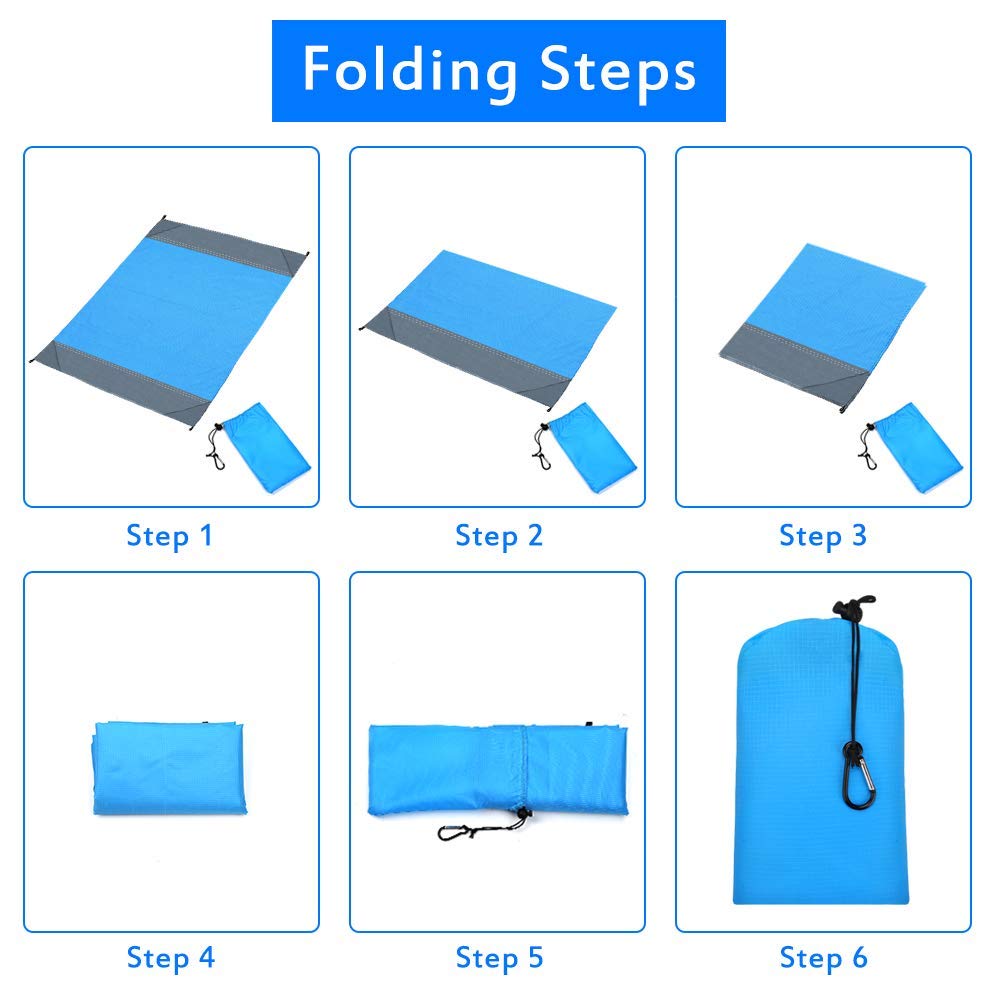 Folding Steps

Step 1

Step 2

Step 3

Step 4

Step 5

Step 6